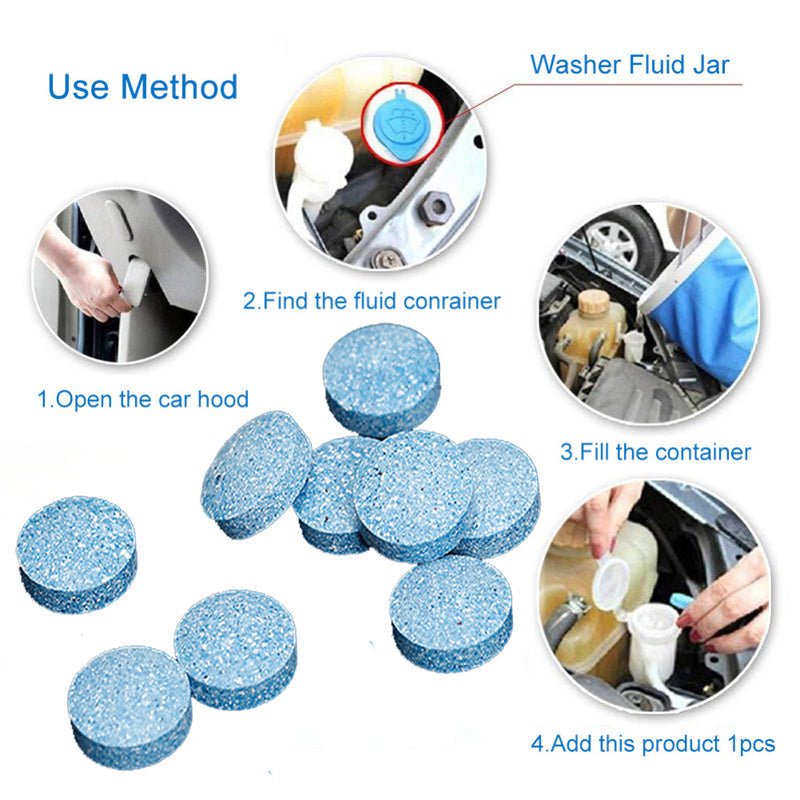 Use Method

Washer Fluid Jar

2.Find the fluid conrainer

1.Open the car hood

3.Fill the container

4.Add this product 1pcs